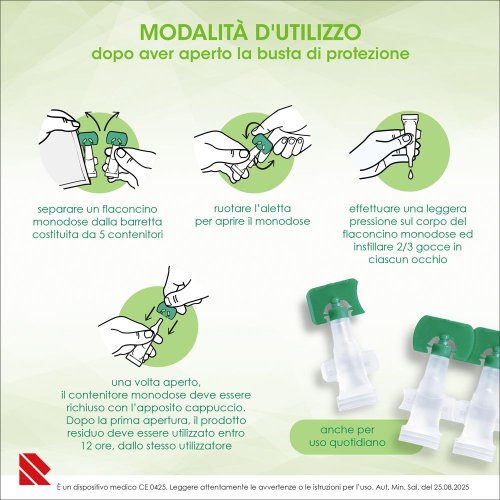 MODALITÀ D'UTILIZZO
dopo aver aperto la busta di protezione

separare un flaconcino monodose dalla barretta costituita da 5 contenitori

ruotare l'aletta per aprire il monodose

effettuare una leggera pressione sul corpo del flaconcino monodose ed instillare 2/3 gocce in ciascun occhio

una volta aperto, il contenitore monodose deve essere richiuso con l'apposito cappuccio. Dopo la prima apertura, il prodotto residuo deve essere utilizzato entro 12 ore, dallo stesso utilizzatore

anche per uso quotidiano

È un dispositivo medico CE 0425. Leggere attentamente le avvertenze o le istruzioni per l'uso. Aut. Min. Sal. del 25.08.2025